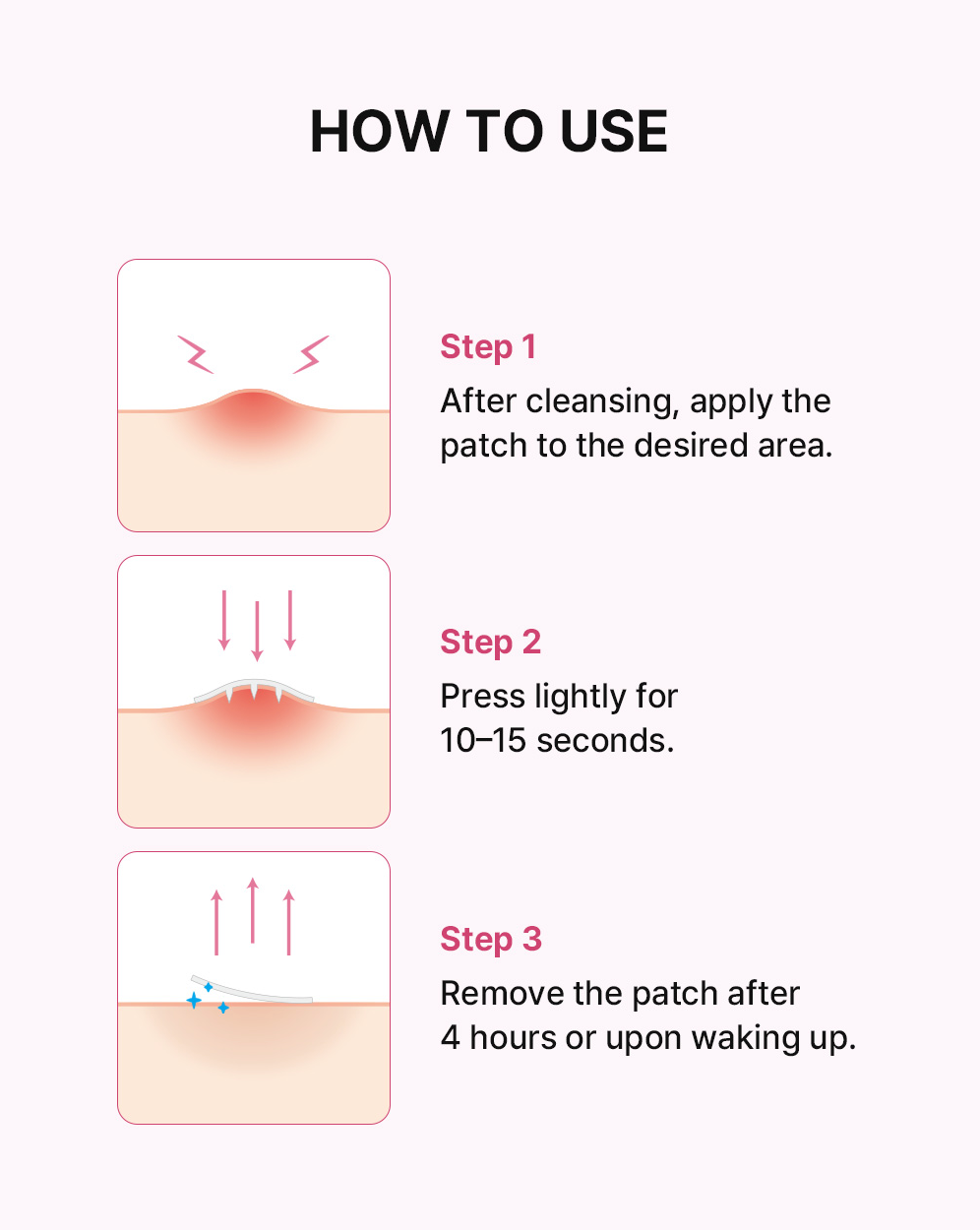 HOW TO USE

Step 1

After cleansing, apply the patch to the desired area.

Step 2

Press lightly for 10–15 seconds.

Step 3

Remove the patch after 4 hours or upon waking up.